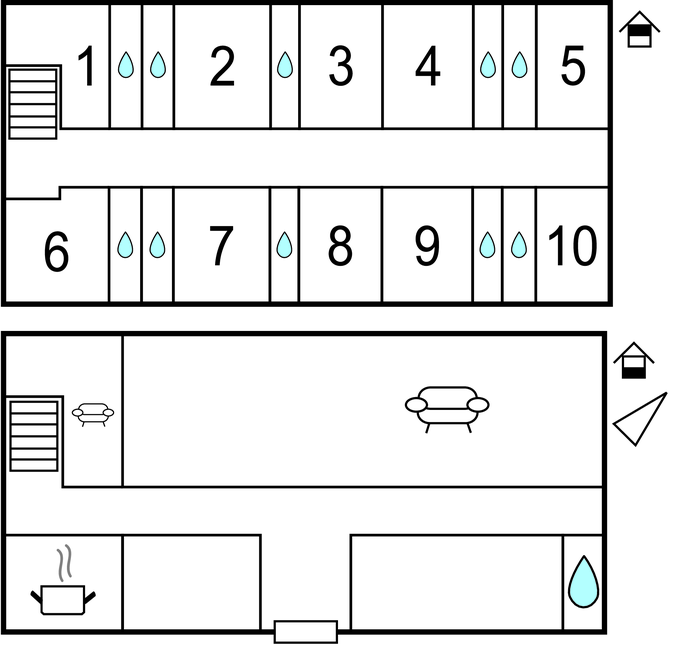 1 2 3 4 5
6 7 8 9 10