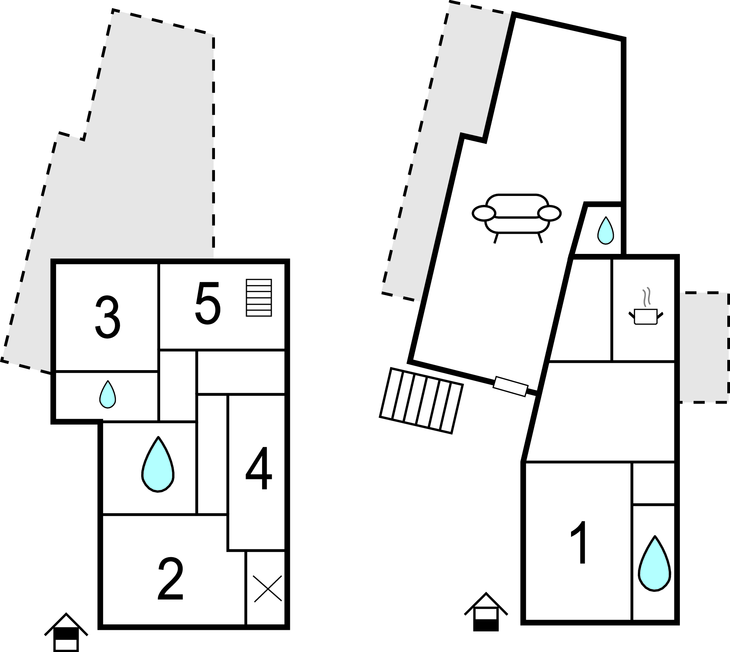 3
5
4
2
1