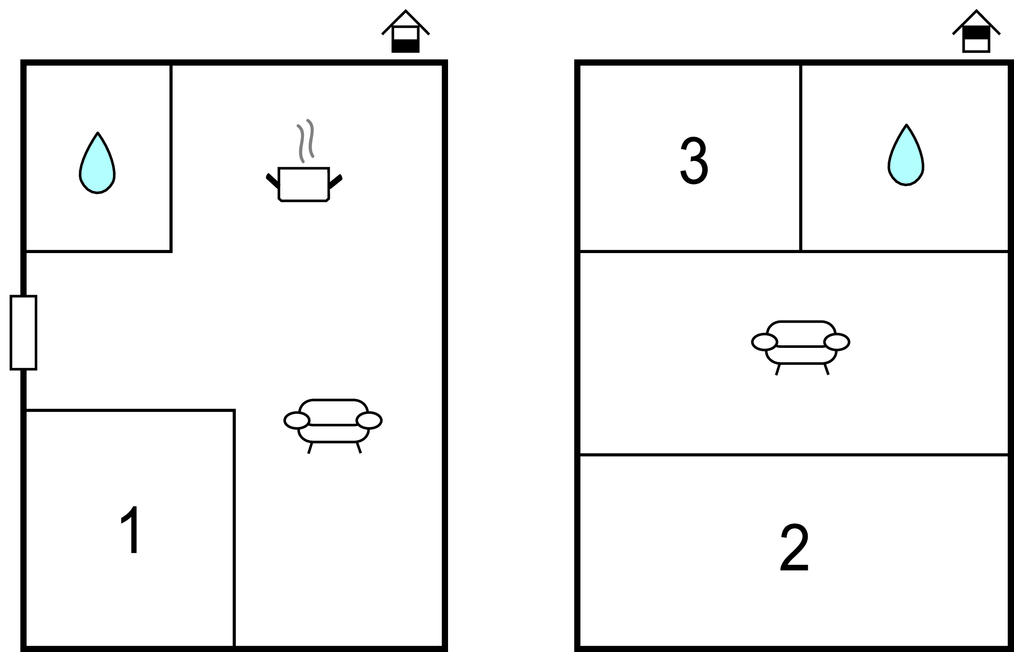 1

3

2