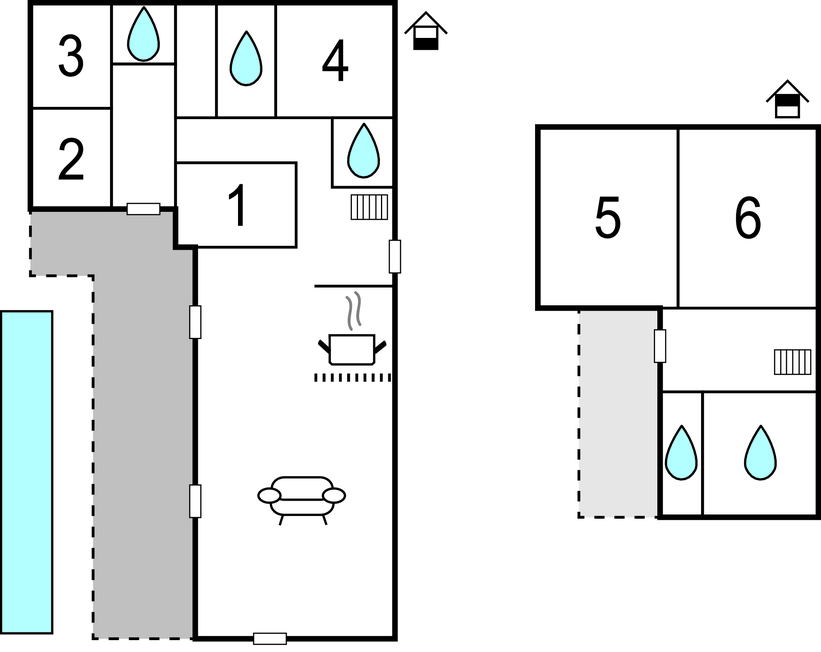 3
4
2
1
5
6